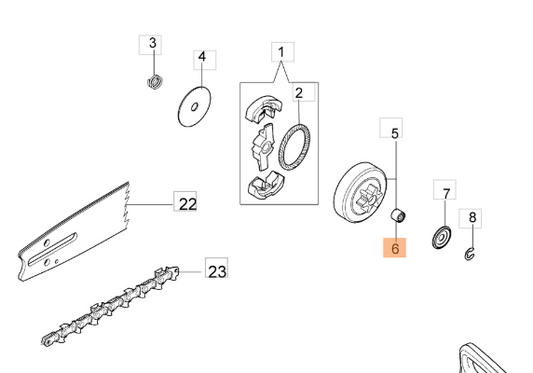 3
4
1
2
5
22
7
8
6
23